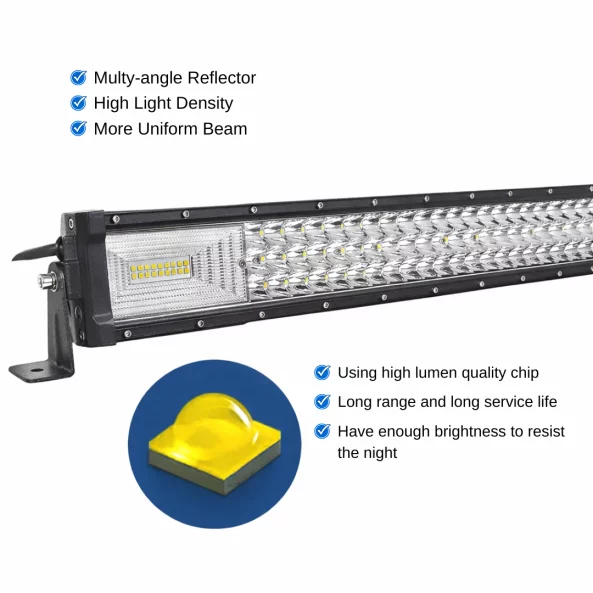 Multy-angle Reflector
High Light Density
More Uniform Beam

Using high lumen quality chip
Long range and long service life
Have enough brightness to resist the night